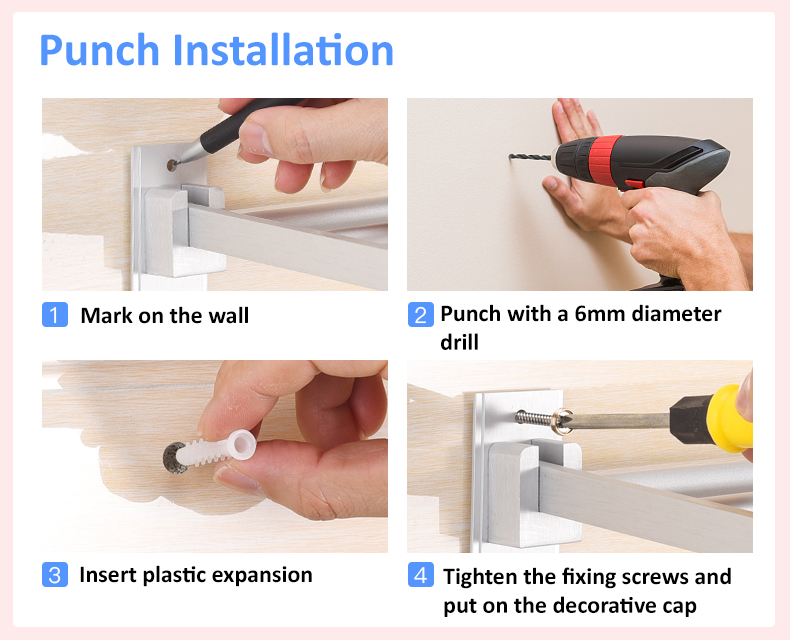 Punch Installation

1 Mark on the wall

2 Punch with a 6mm diameter drill

3 Insert plastic expansion

4 Tighten the fixing screws and put on the decorative cap