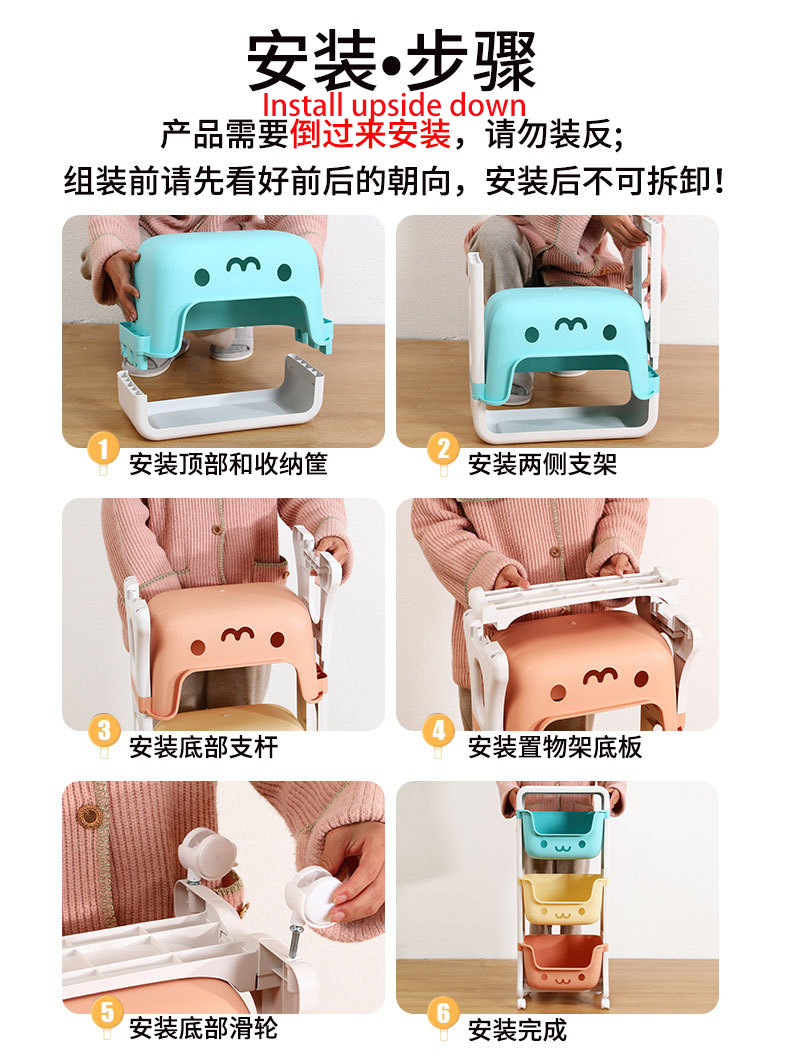 安装•步骤
Install upside down
产品需要倒过来安装，请勿装反;
组装前请先看好前后的朝向，安装后不可拆卸!

1 安装顶部和收纳筐

2 安装两侧支架

3 安装底部支杆

4 安装置物架底板

5 安装底部滑轮

6 安装完成