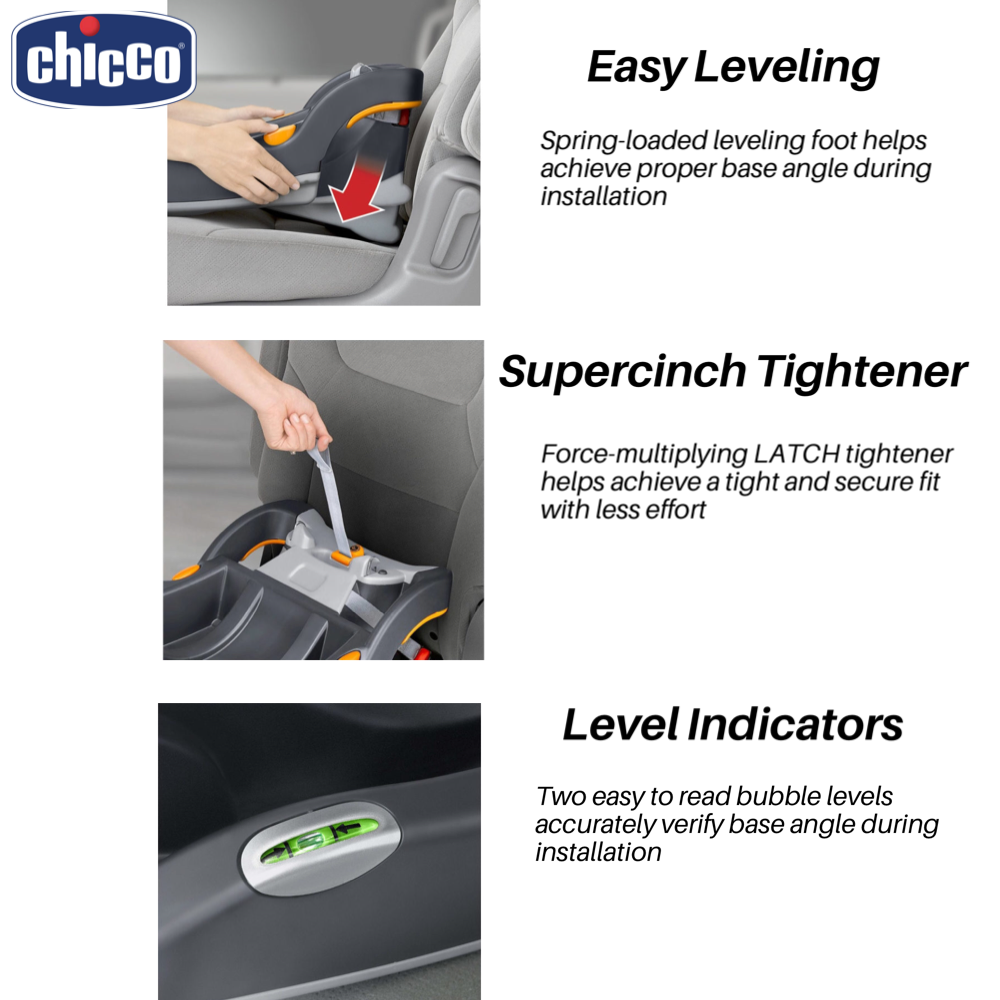 chicco

Easy Leveling

Spring-loaded leveling foot helps achieve proper base angle during installation

Supercinch Tightener

Force-multiplying LATCH tightener helps achieve a tight and secure fit with less effort

Level Indicators

Two easy to read bubble levels accurately verify base angle during installation