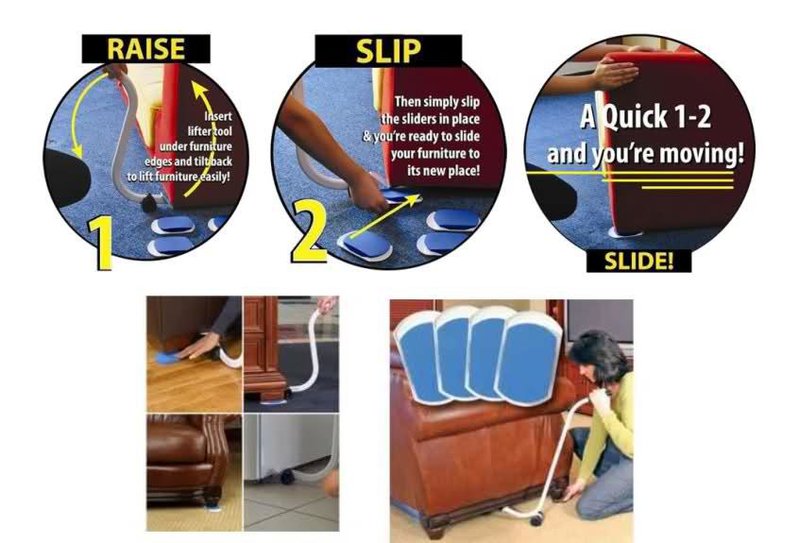 RAISE

Insert lifter tool under furniture edges and tilt back to lift furniture easily!

1

SLIP

Then simply slip the sliders in place & you're ready to slide your furniture to its new place!

2

A Quick 1-2 and you're moving!

SLIDE!