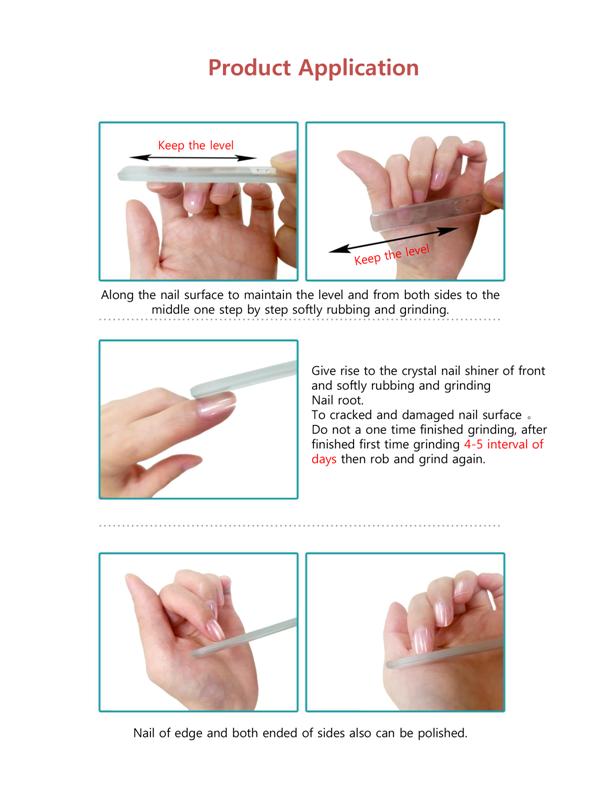 Product Application

Keep the level

Keep the level

Along the nail surface to maintain the level and from both sides to the middle one step by step softly rubbing and grinding.

Give rise to the crystal nail shiner of front and softly rubbing and grinding
Nail root.
To cracked and damaged nail surface 。
Do not a one time finished grinding, after finished first time grinding 4-5 interval of days then rob and grind again.

Nail of edge and both ended of sides also can be polished.